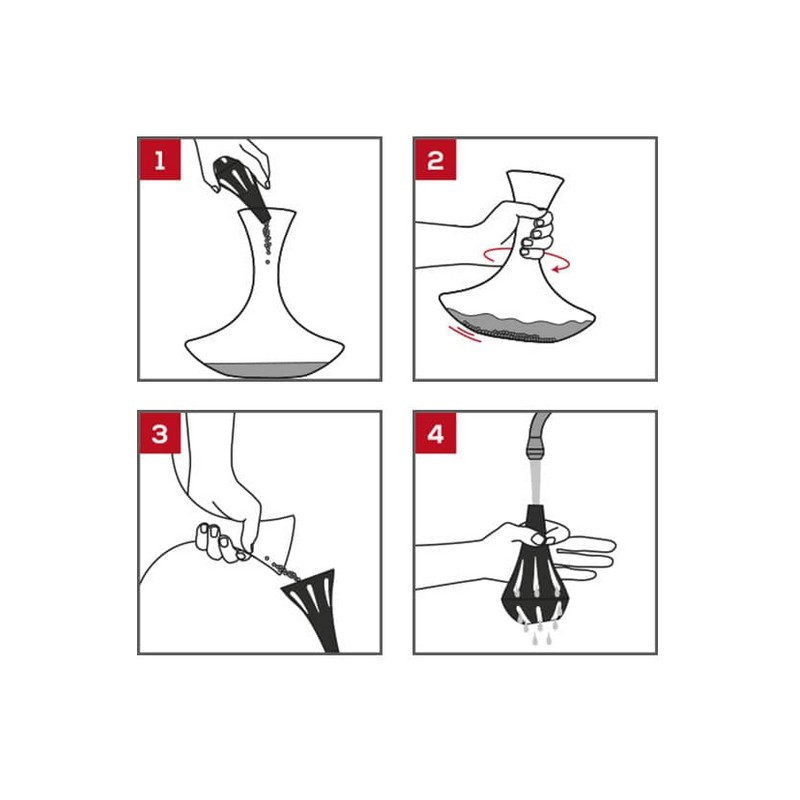 1

2

3

4